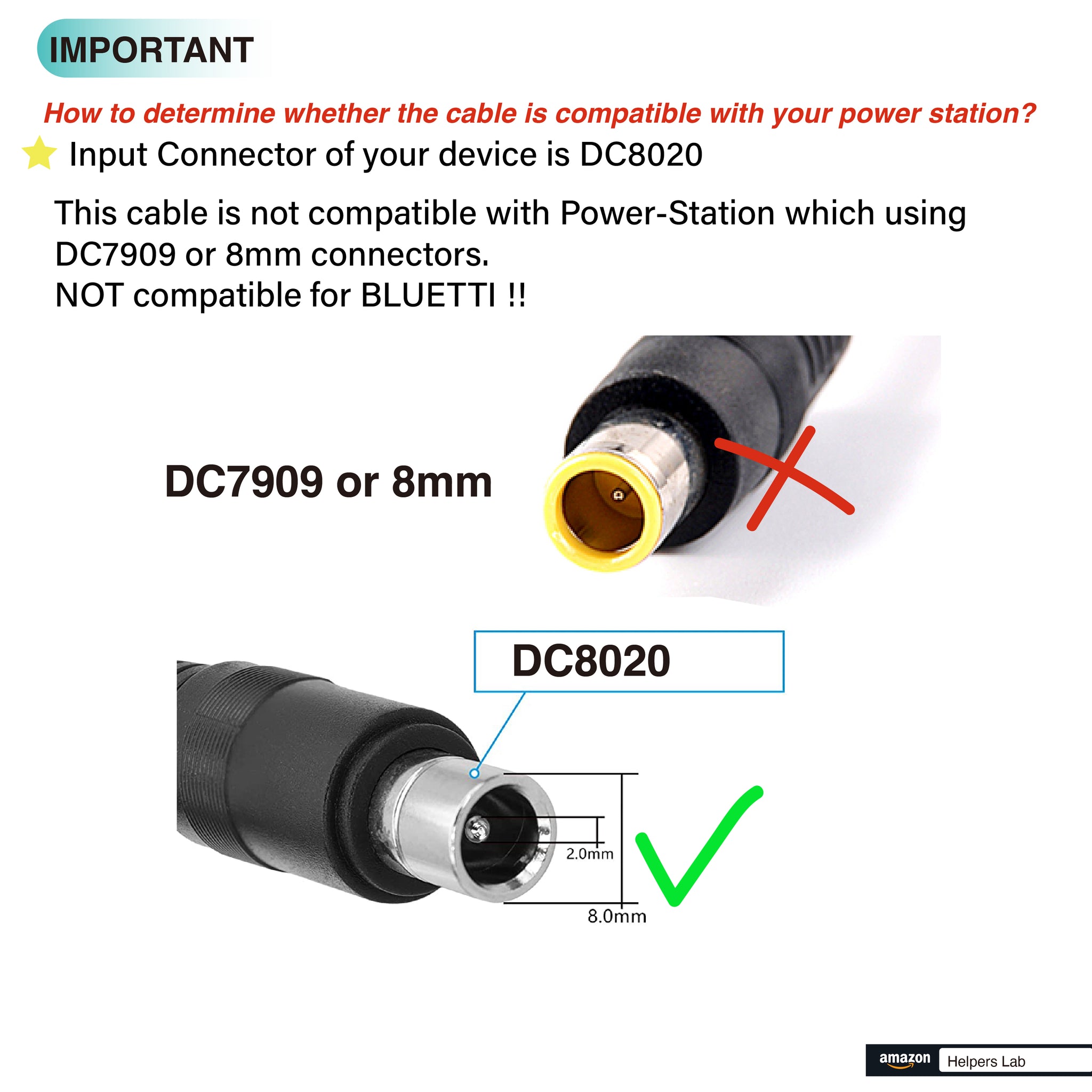 IMPORTANT

How to determine whether the cable is compatible with your power station?

Input Connector of your device is DC8020

This cable is not compatible with Power-Station which using DC7909 or 8mm connectors.
NOT compatible for BLUETTI !!

DC7909 or 8mm

DC8020

2.0mm

8.0mm

amazon Helpers Lab